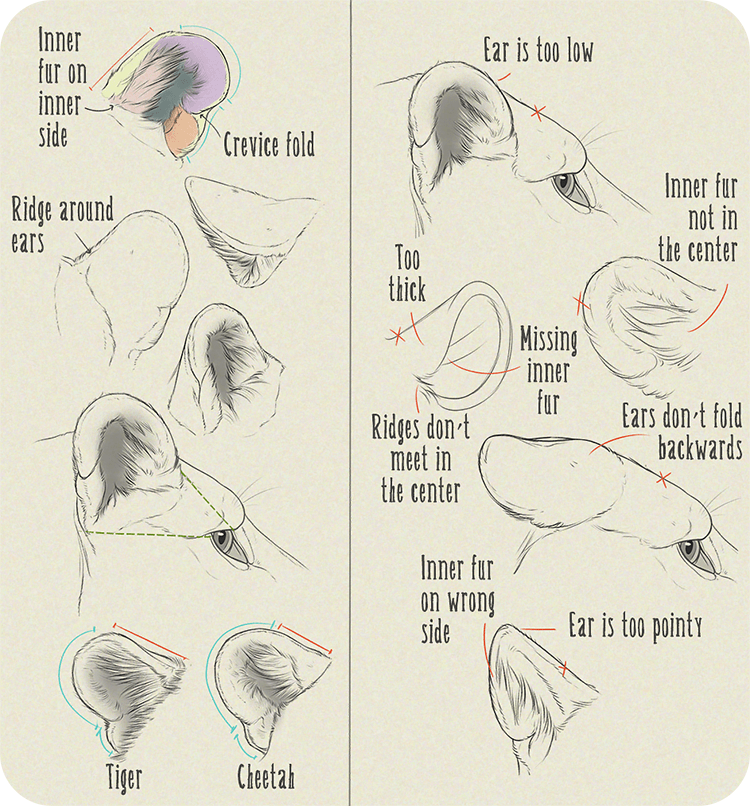 Inner fur on inner side

Crevice fold

Ridge around ears

Tiger

Cheetah

Ear is too low

Inner fur not in the center

Too thick

Missing inner fur

Ridges don't meet in the center

Ears don't fold backwards

Inner fur on wrong side

Ear is too pointy